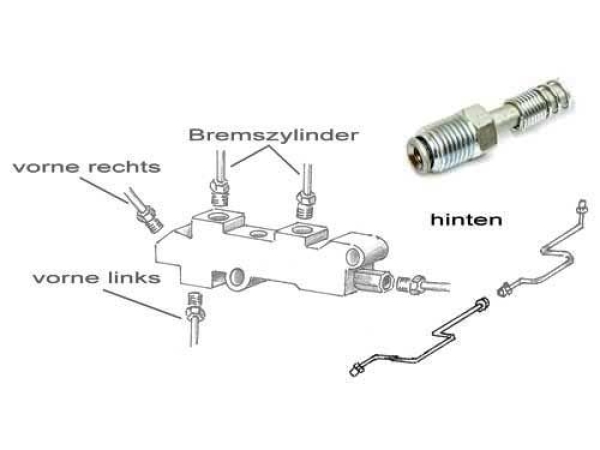 Bremszylinder

vorne rechts

hinten

vorne links