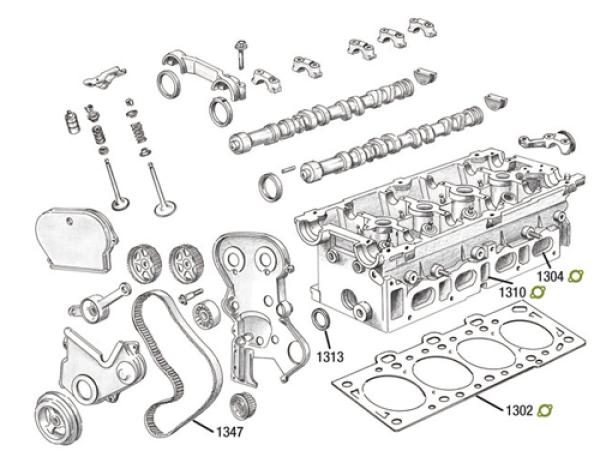 1304
1310
1313
1302
1347