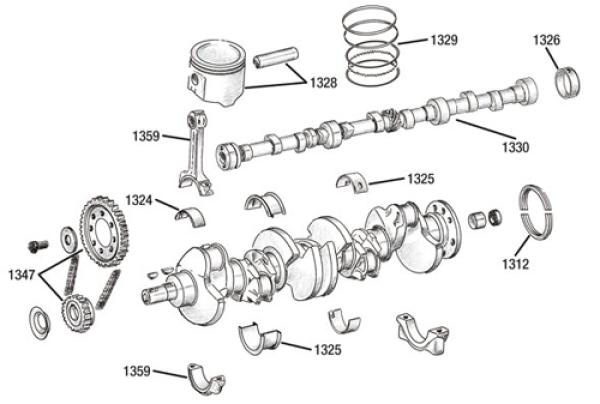 1329
1326
1328
1359
1330
1325
1324
1312
1347
1325
1359