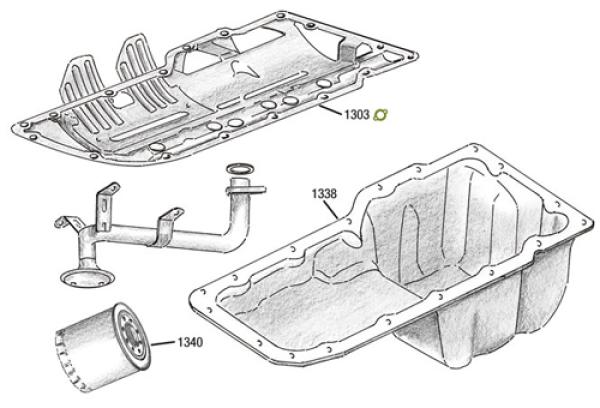 1303
1338
1340