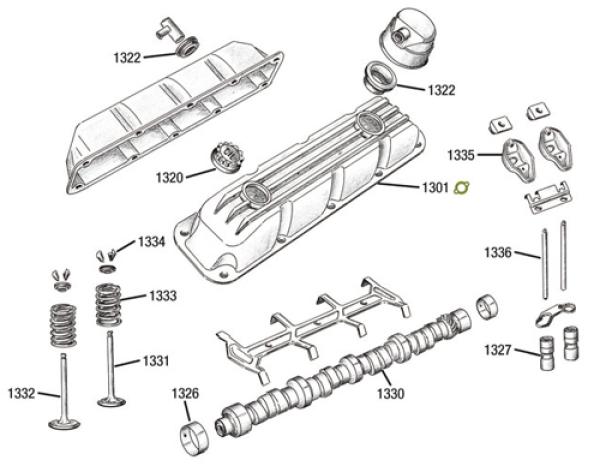 1322
1322
1335
1320
1301
1334
1336
1333
1331
1327
1332
1326
1330