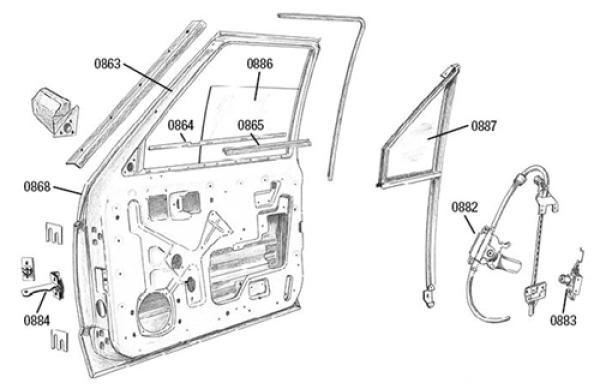 0863
0886
0864
0865
0887
0868
0882
0884
0883