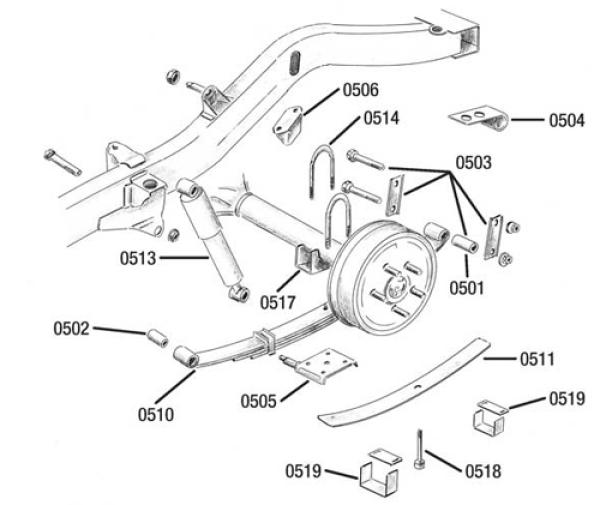 0506
0514
0504
0503
0513
0517
0501
0502
0511
0510
0505
0519
0519
0518