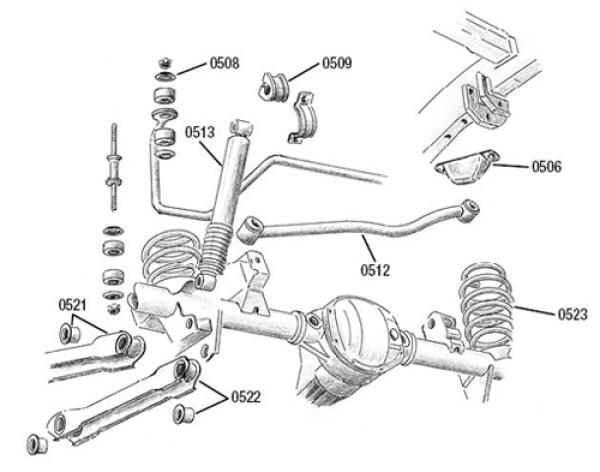 0508
0509
0513
0506
0512
0521
0523
0522