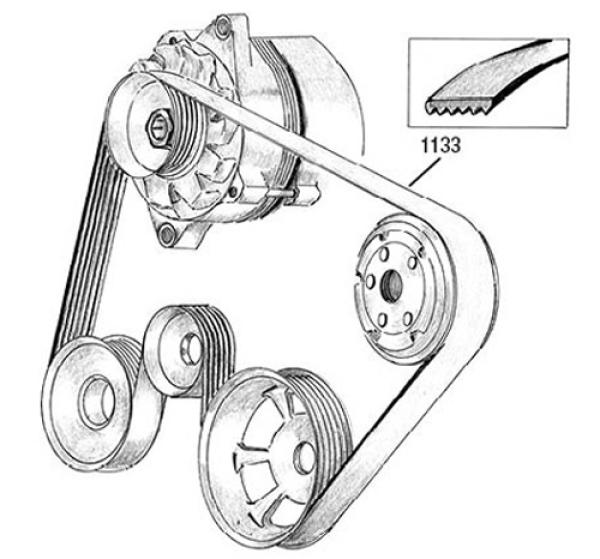 1133