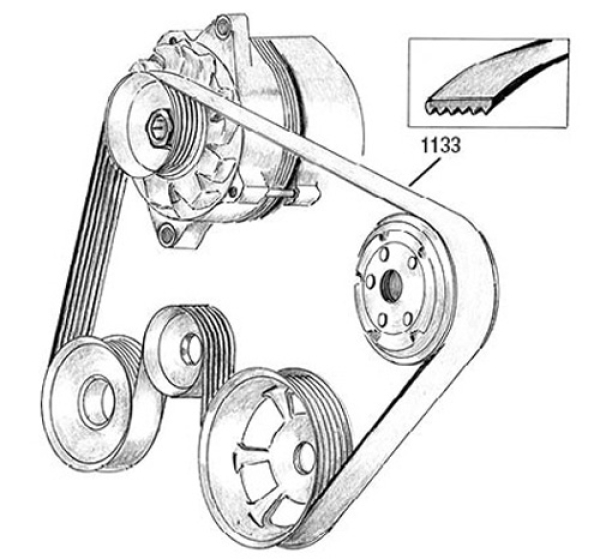 1133