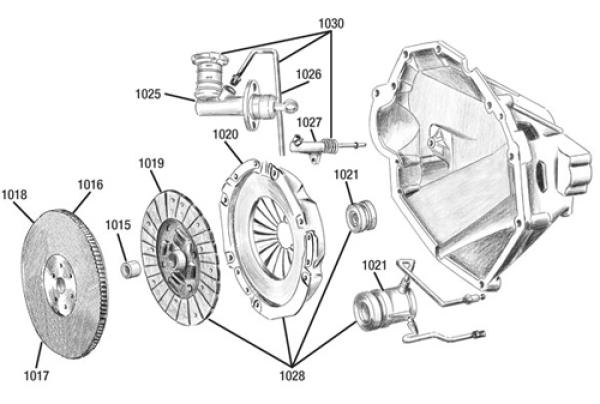 1030
1026
1025
1027
1020
1019
1021
1018
1016
1015
1021
1017
1028