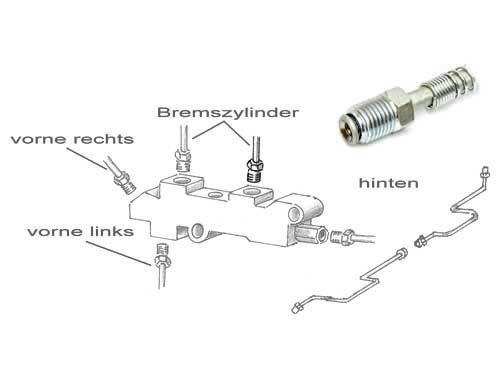 Bremszylinder
vorne rechts
hinten
vorne links