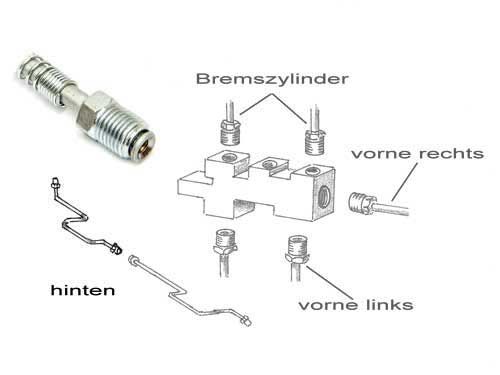 Bremszylinder

vorne rechts

hinten

vorne links