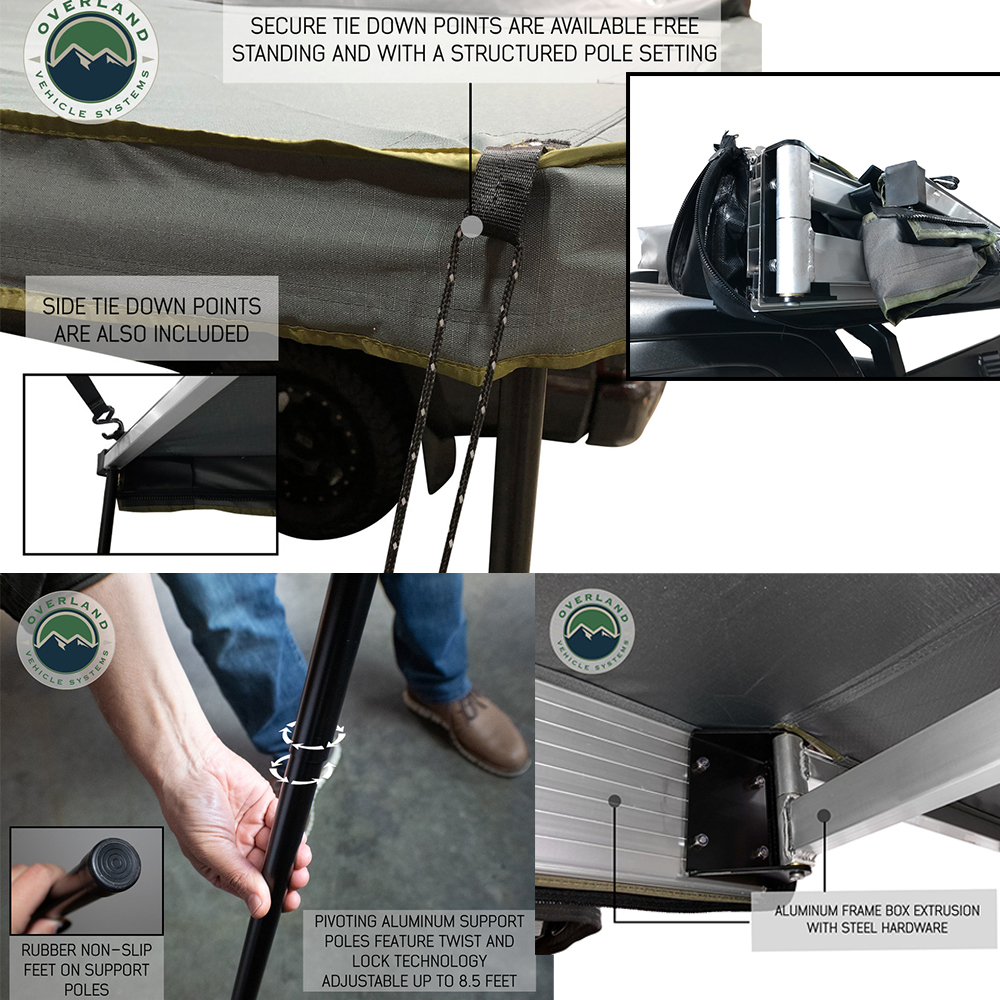 OVERLAND VEHICLE SYSTEMS

SECURE TIE DOWN POINTS ARE AVAILABLE FREE STANDING AND WITH A STRUCTURED POLE SETTING

SIDE TIE DOWN POINTS ARE ALSO INCLUDED

OVERLAND VEHICLE SYSTEMS

RUBBER NON-SLIP FEET ON SUPPORT POLES

PIVOTING ALUMINUM SUPPORT POLES FEATURE TWIST AND LOCK TECHNOLOGY ADJUSTABLE UP TO 8.5 FEET

OVERLAND VEHICLE SYSTEMS

ALUMINUM FRAME BOX EXTRUSION WITH STEEL HARDWARE