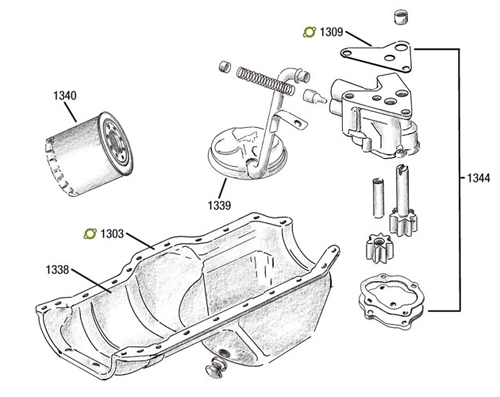 1309
1340
1344
1339
1303
1338