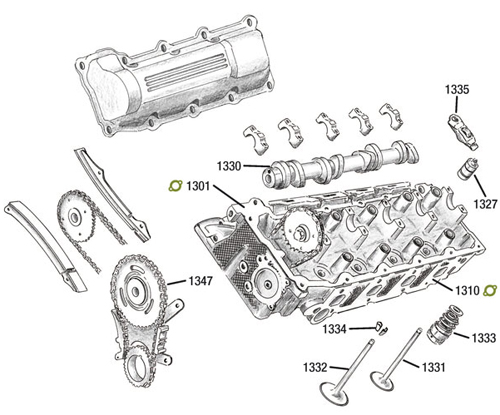 1335
1330
1301
1327
1347
1310
1334
1333
1332
1331