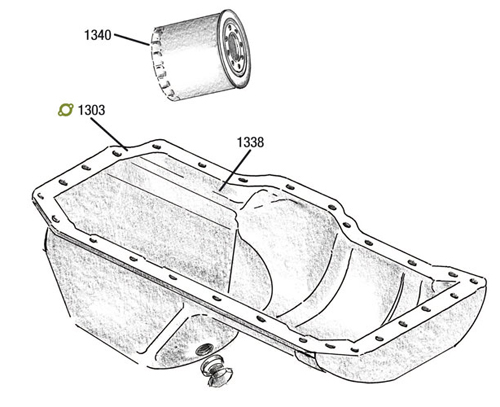 1340

1303

1338