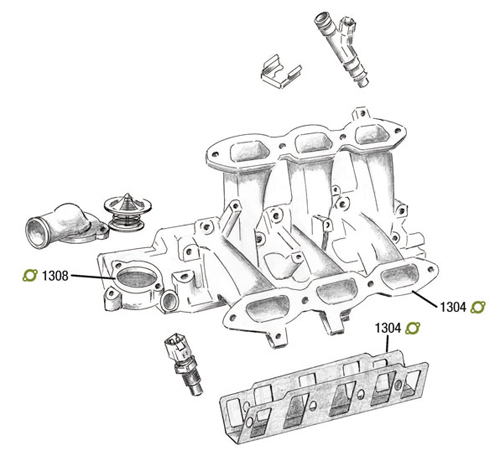 1308

1304

1304