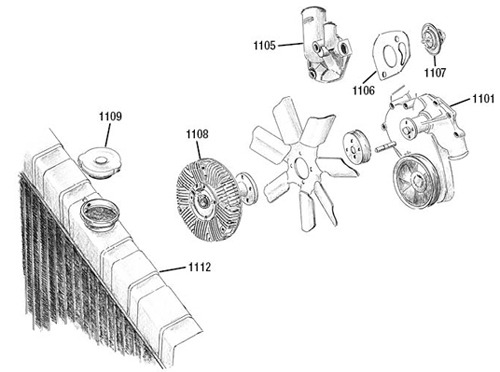 1105
1106
1107
1101
1109
1108
1112