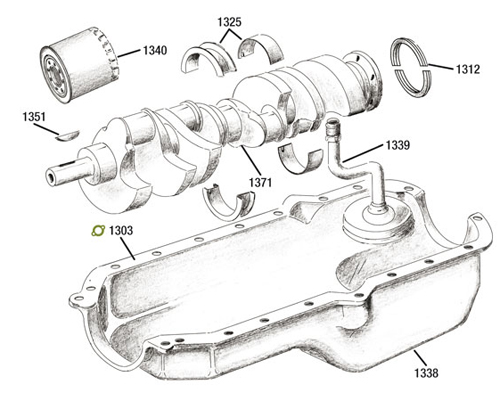 1325
1340
1312
1351
1339
1371
1303
1338