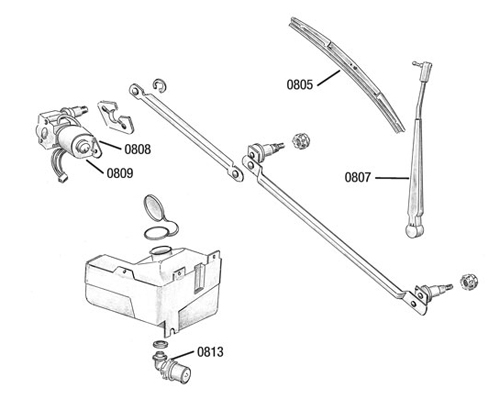 0805

0808

0809

0807

0813