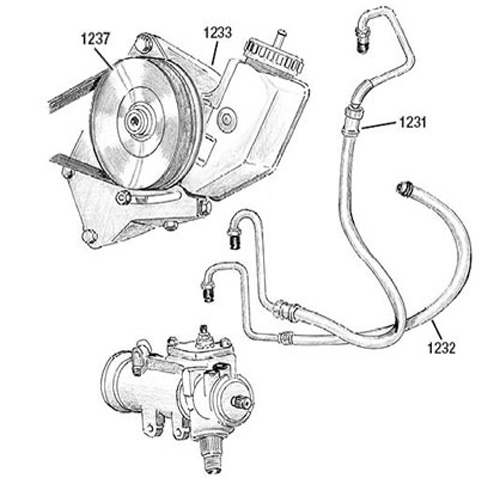 1237
1233
1231
1232