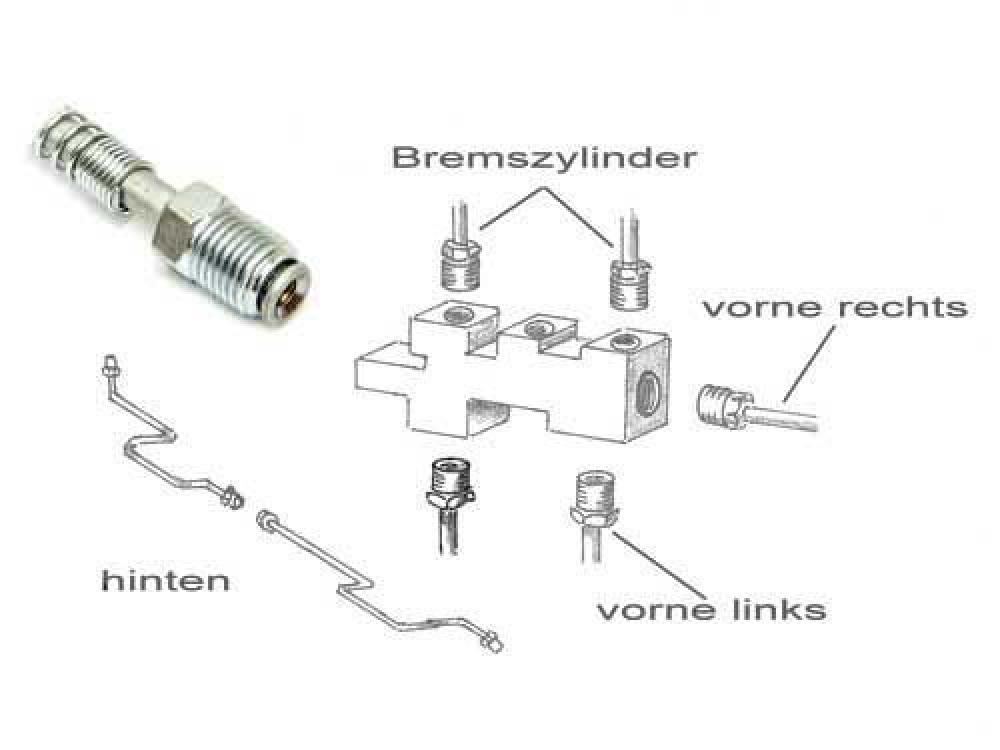 Bremszylinder

vorne rechts

hinten

vorne links