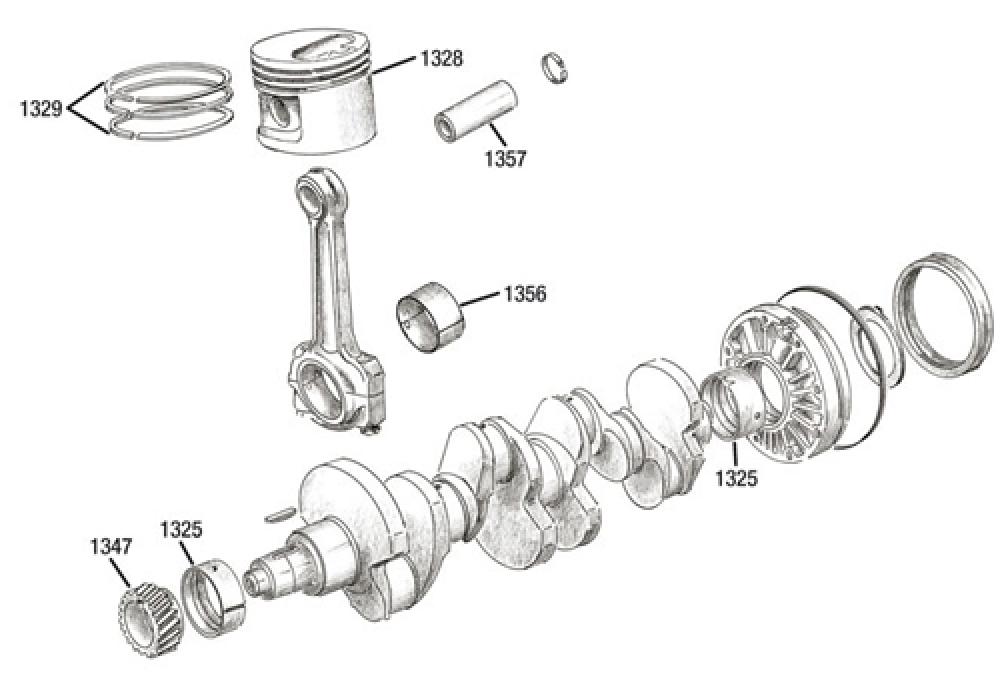 1329
1328
1357
1356
1325
1347
1325