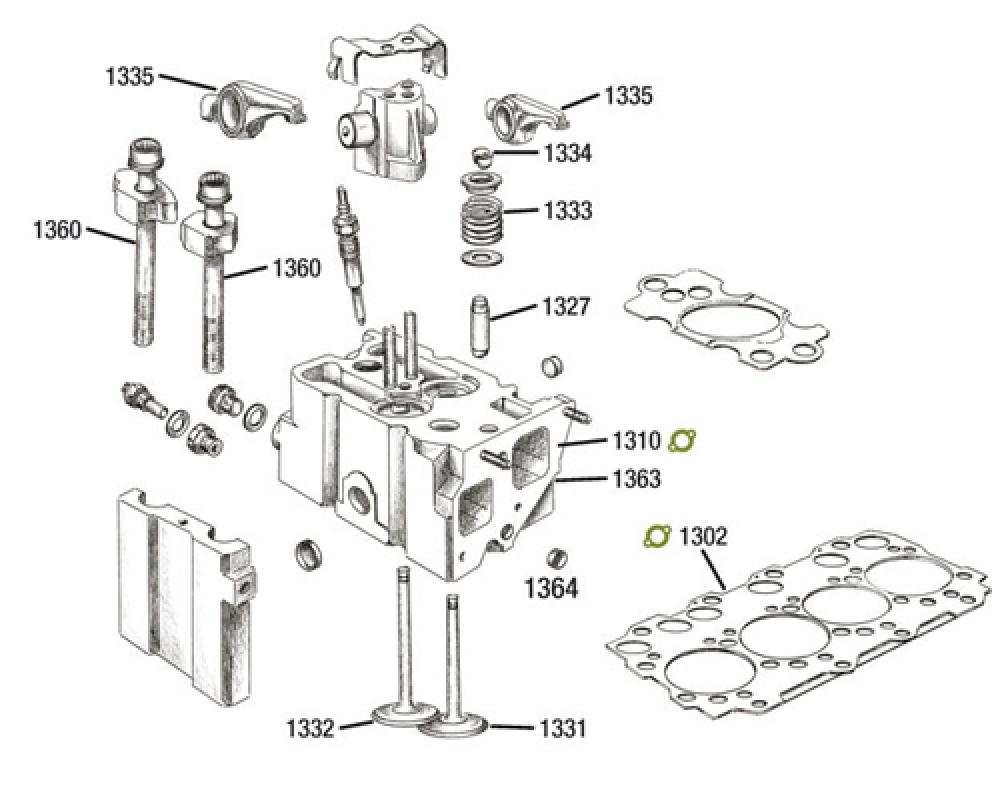 1335
1335
1334
1333
1360
1360
1327
1310
1363
1302
1364
1332
1331