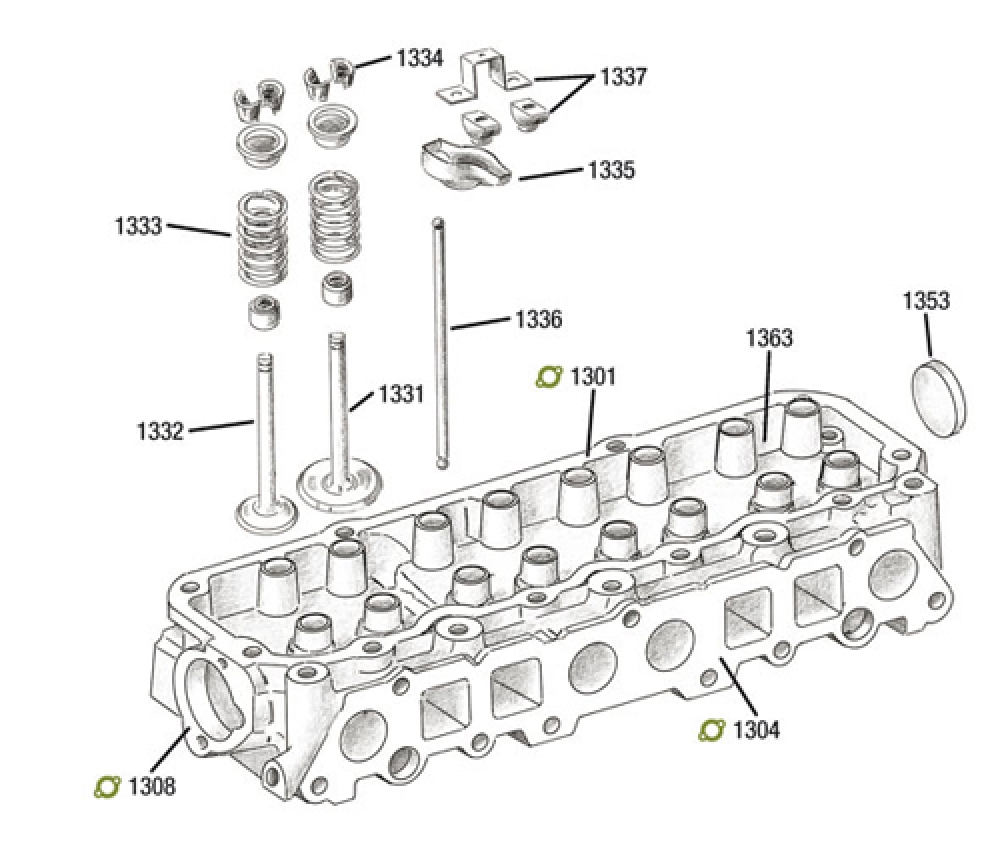 1334
1337
1335
1333
1336
1353
1363
1301
1331
1332
1304
1308