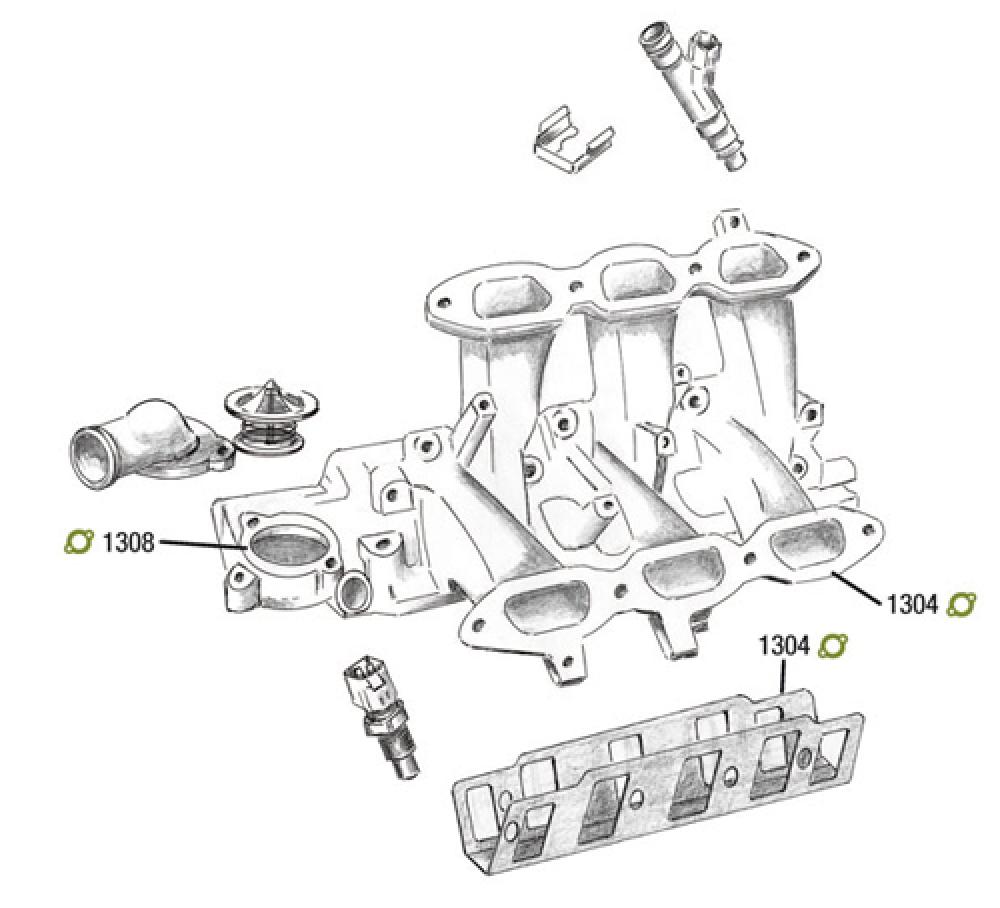 1308

1304

1304