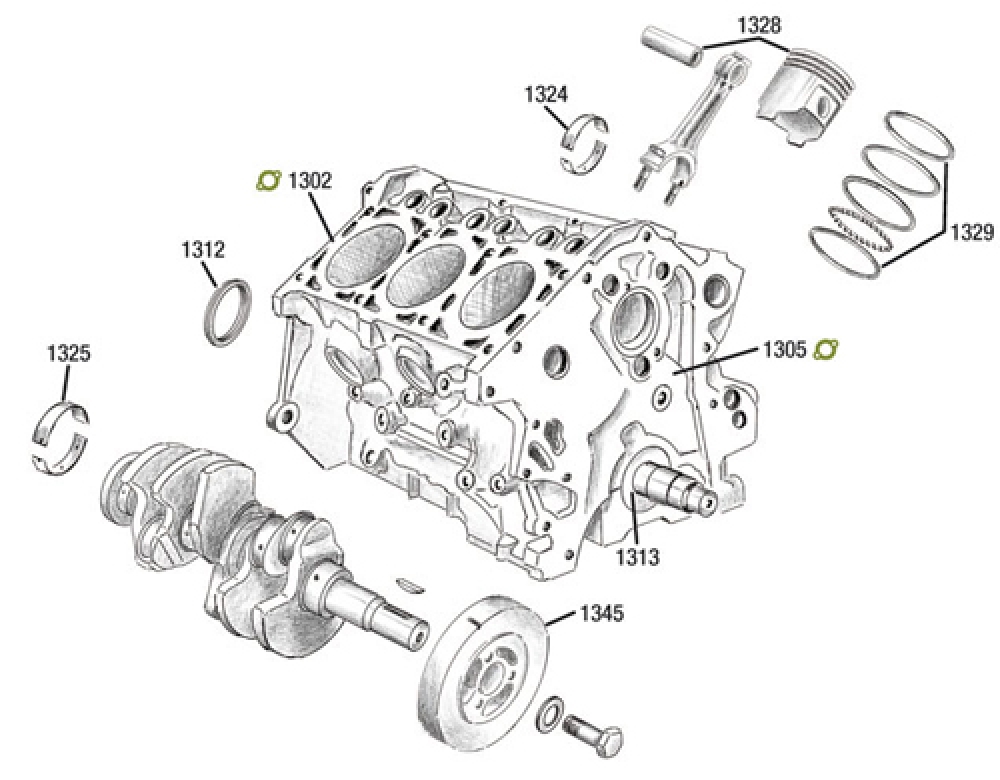 1328
1324
1302
1329
1312
1305
1325
1313
1345