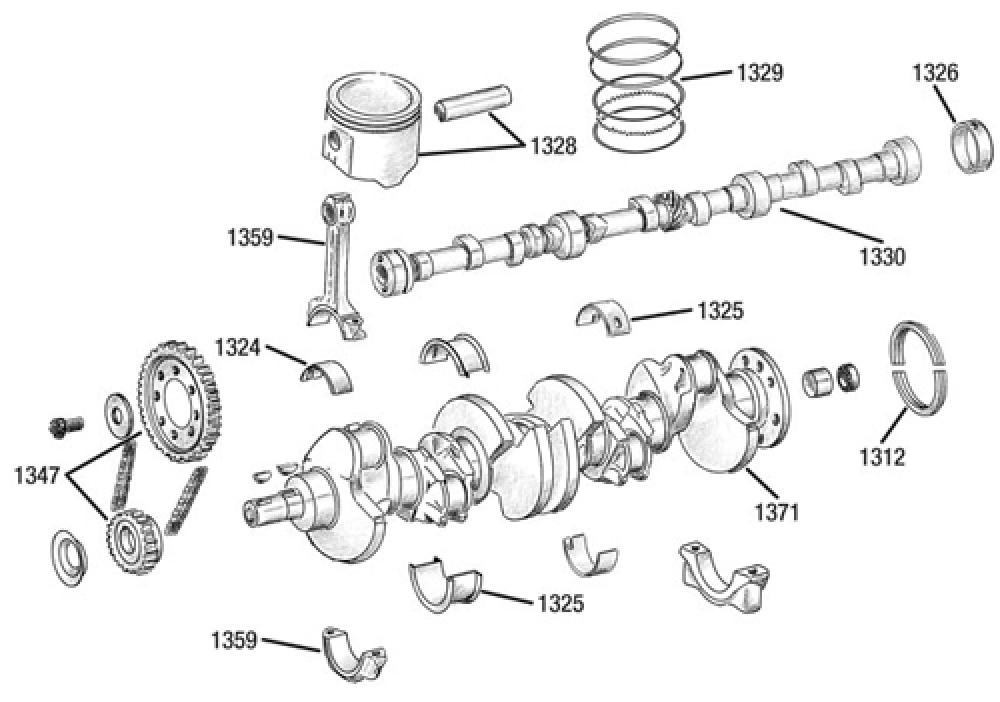 1329
1326
1328
1359
1330
1325
1324
1312
1347
1371
1325
1359