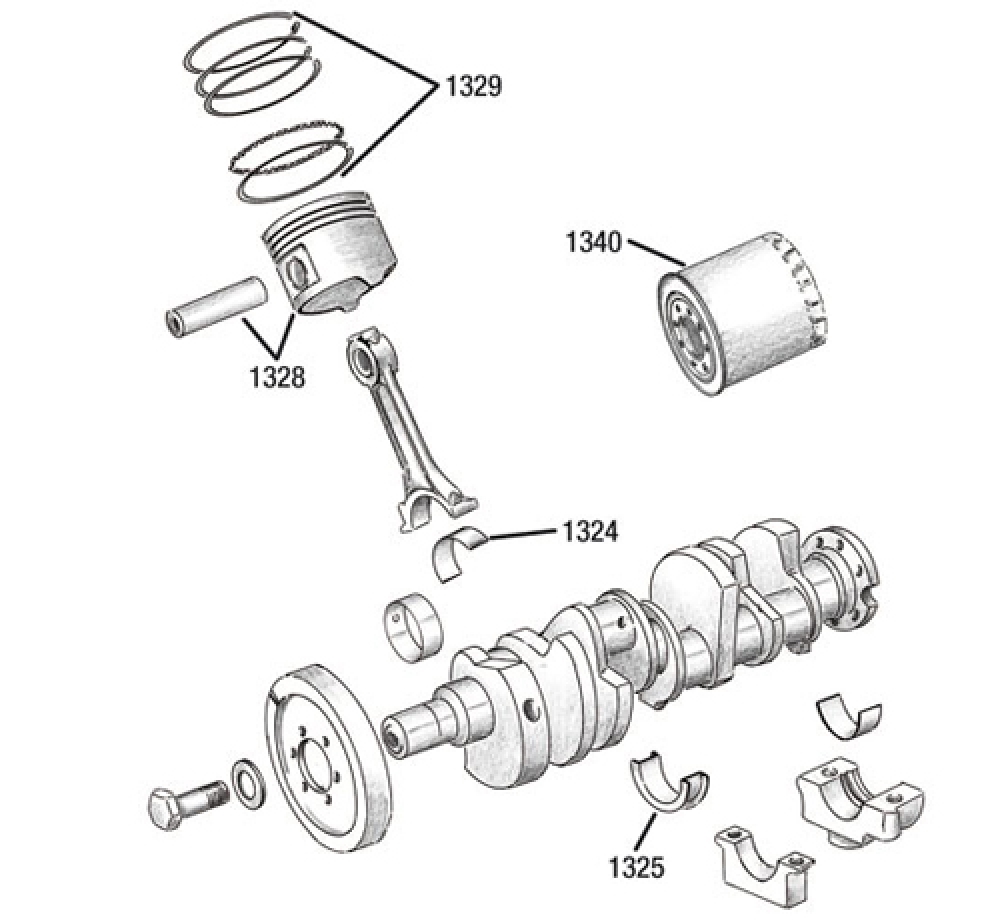 1329

1340

1328

1324

1325