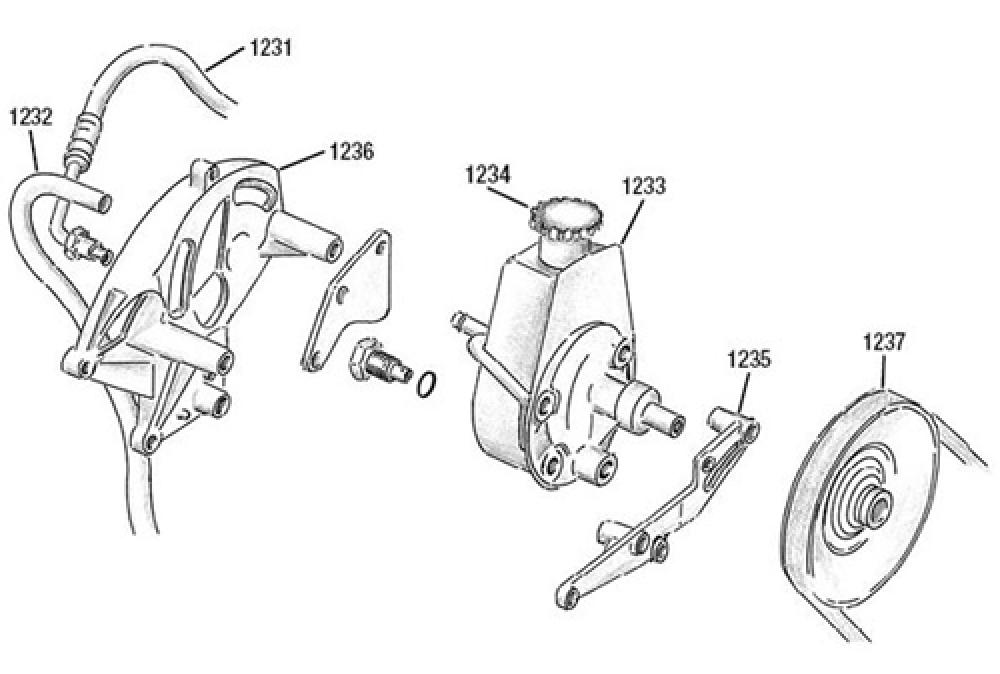 1231
1232
1236
1234
1233
1235
1237