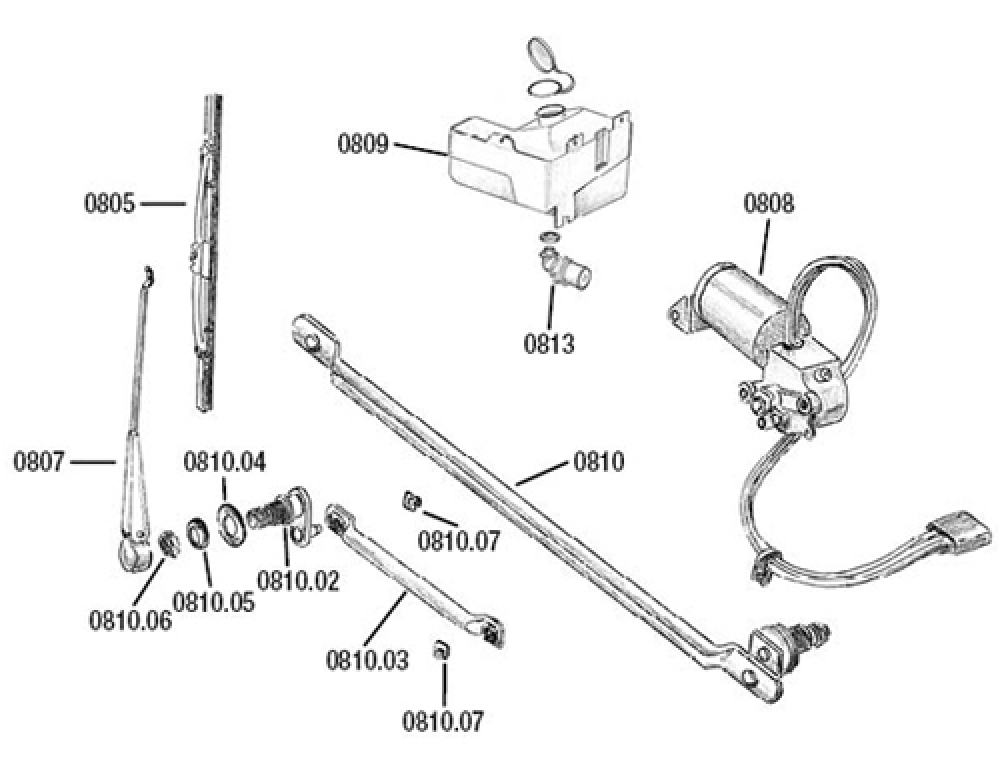 0809

0805

0808

0813

0807

0810.04

0810

0810.07

0810.02

0810.06

0810.05

0810.03

0810.07