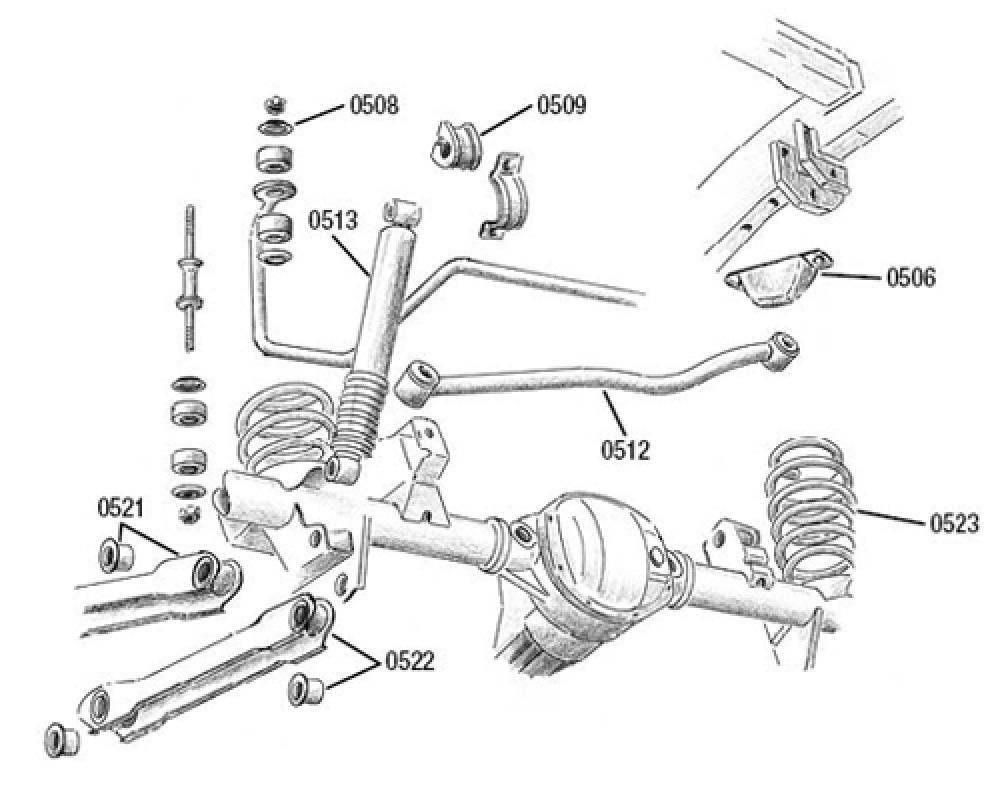 0508
0509
0513
0506
0512
0521
0523
0522