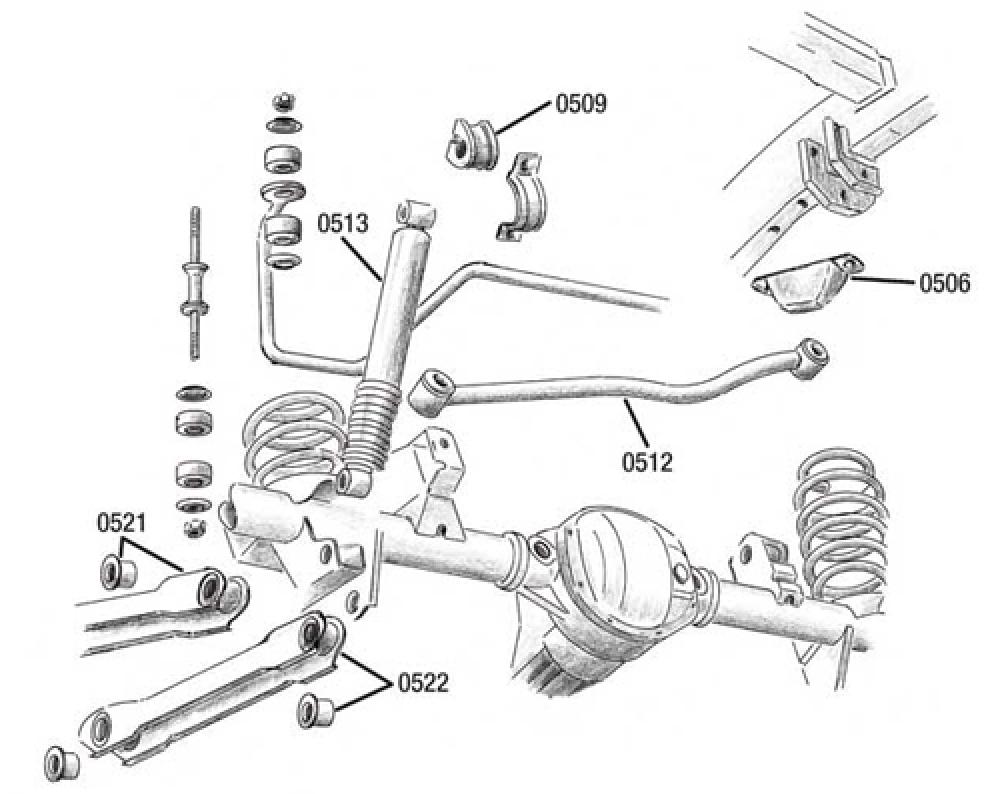 0509
0513
0506
0512
0521
0522