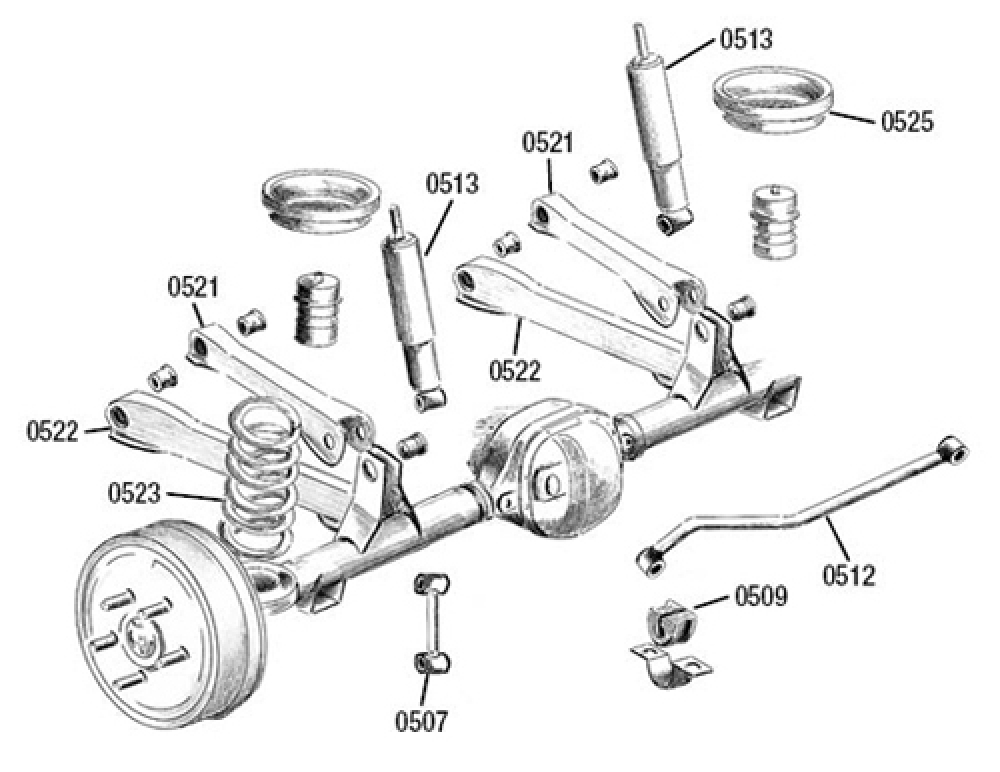 0513
0525
0521
0513
0521
0522
0522
0523
0512
0509
0507