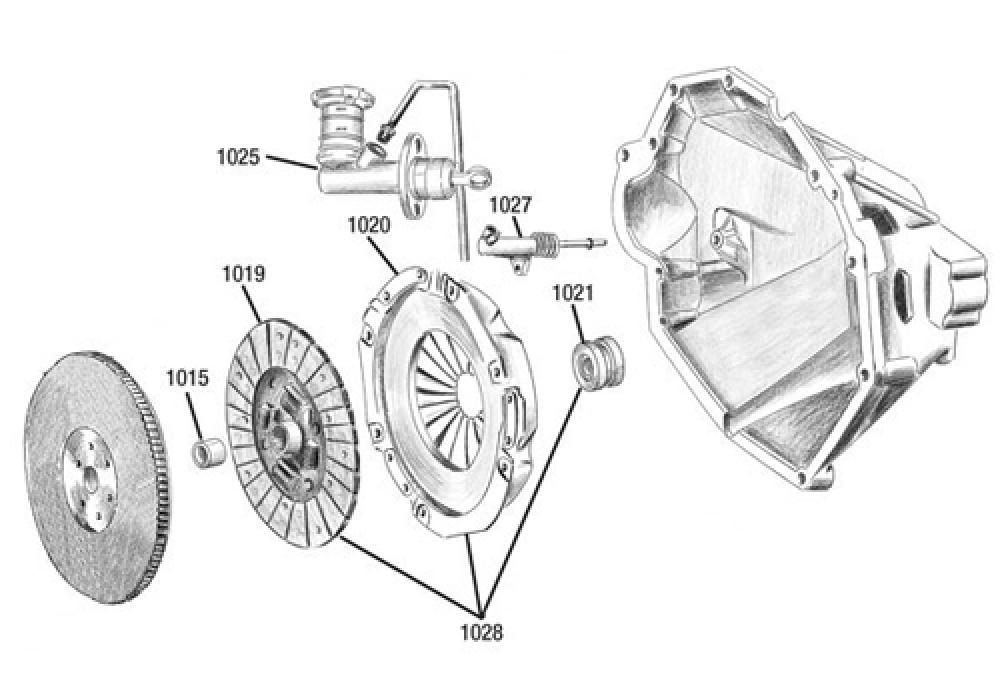 1025

1027

1020

1019

1021

1015

1028