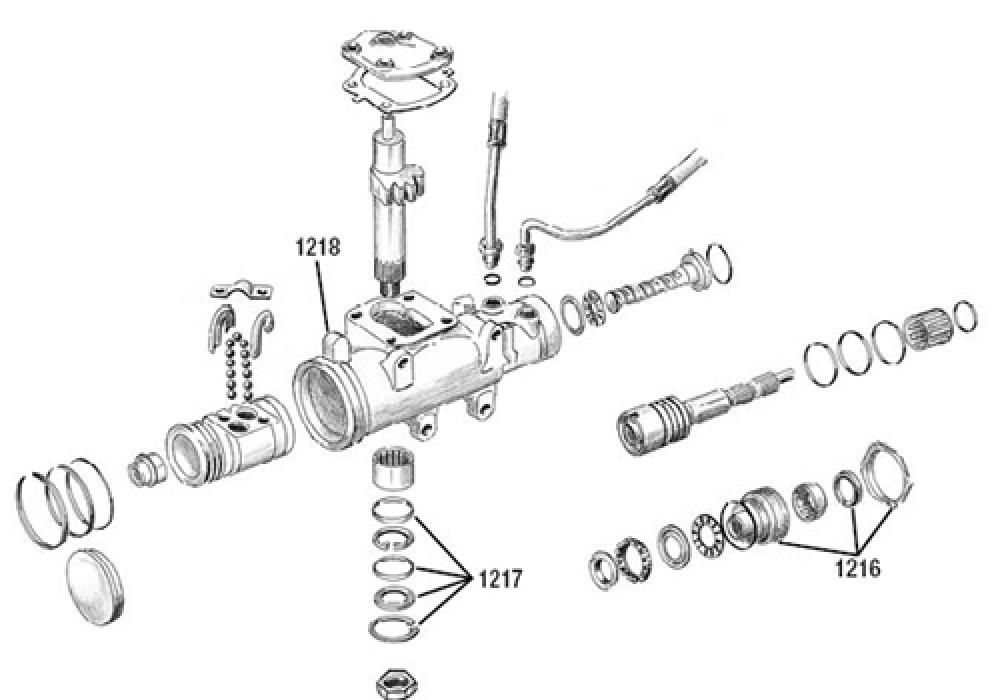 1218

1217

1216