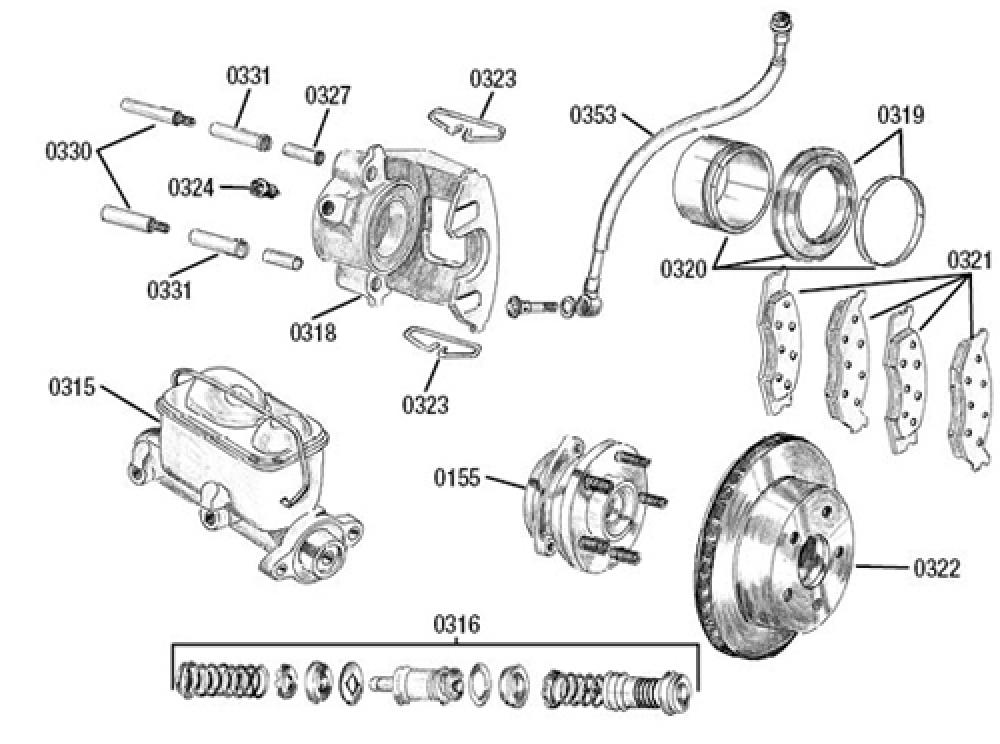 0331
0327
0323
0353
0319
0330
0324
0320
0321
0331
0318
0323
0315
0155
0322
0316