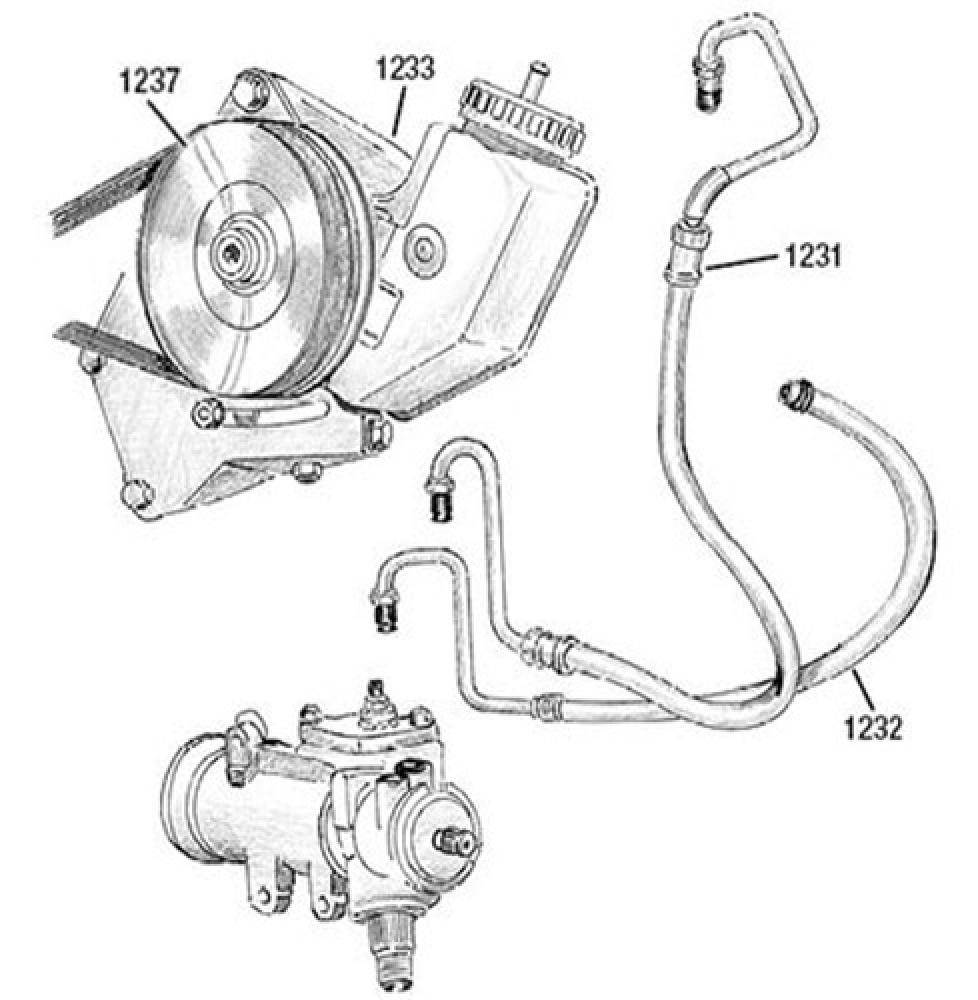 1237
1233
1231
1232