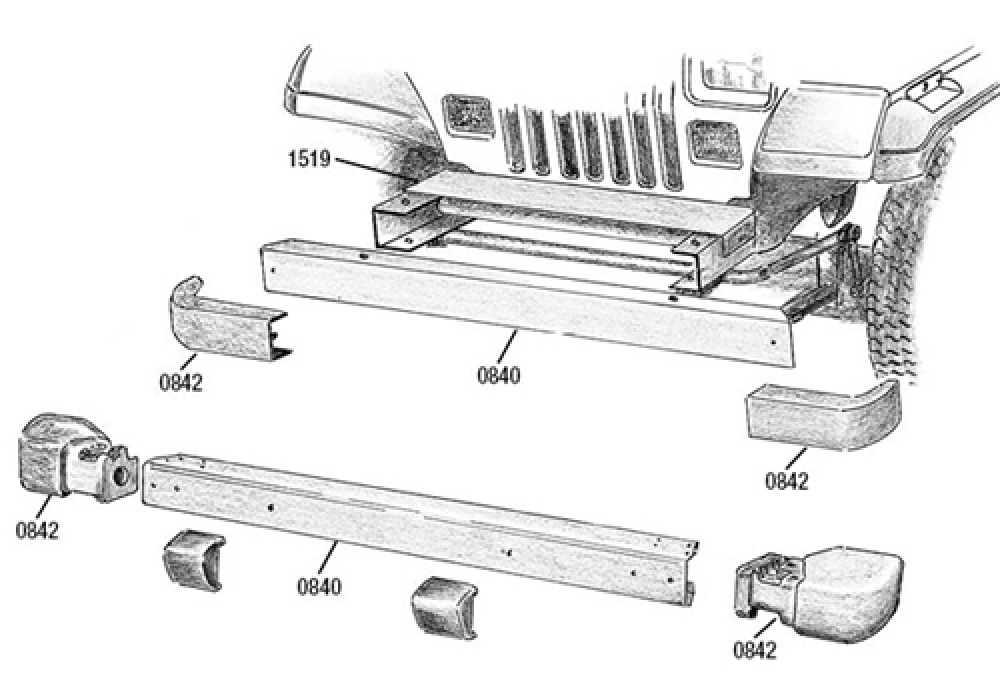 1519
0842
0840
0842
0842
0840
0842