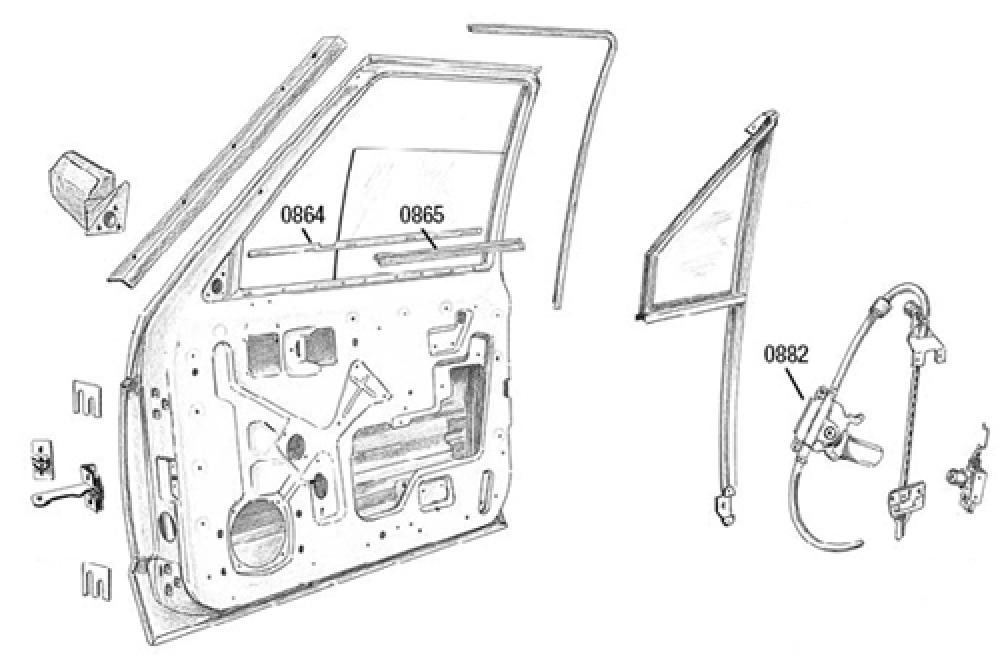 0864
0865
0882