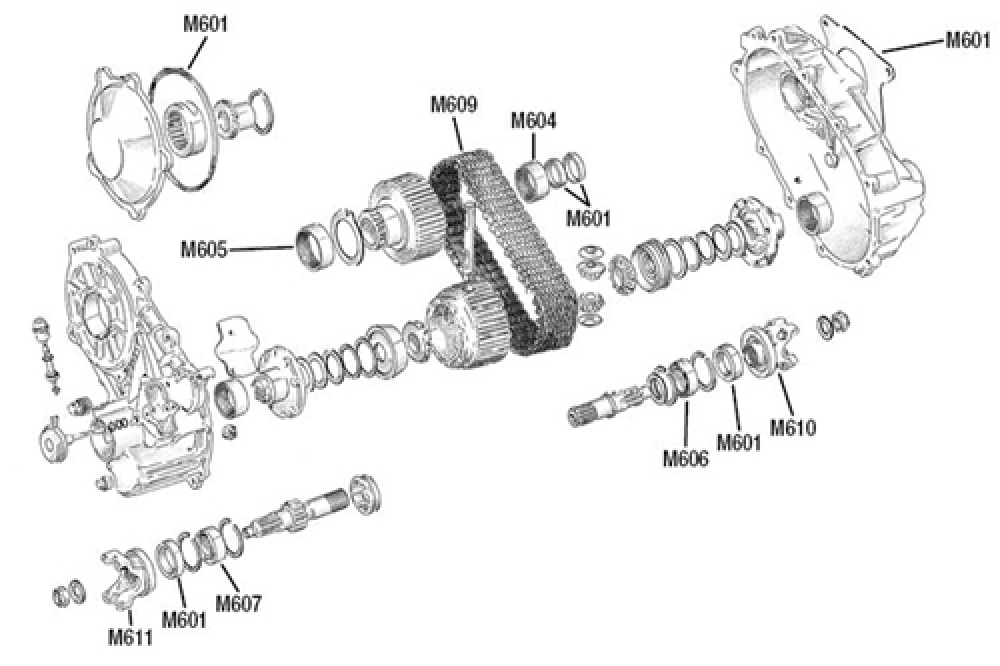 M601
M601
M609
M604
M601
M605
M606
M601
M610
M611
M601
M607